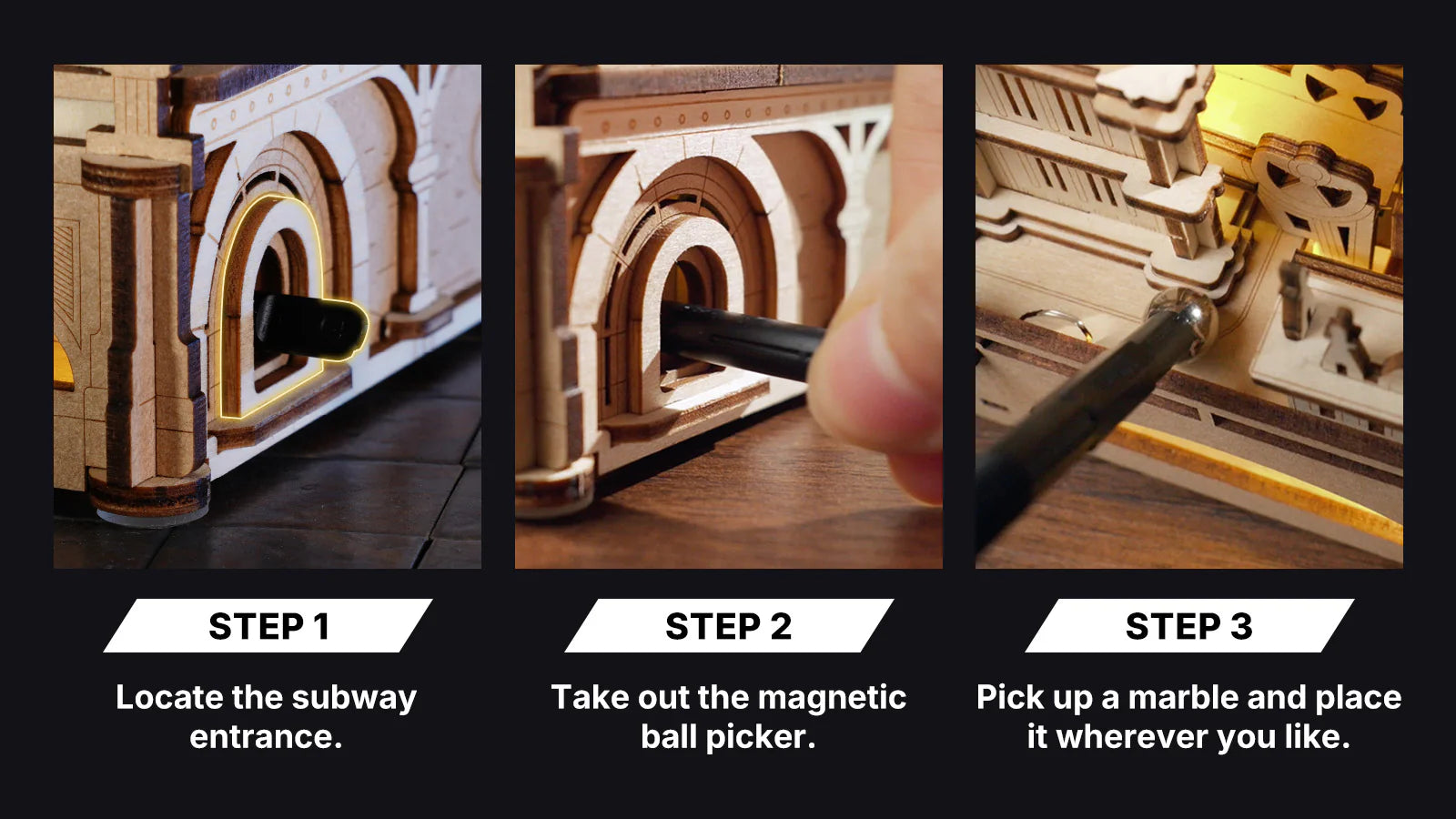 STEP 1

Locate the subway entrance.

STEP 2

Take out the magnetic ball picker.

STEP 3

Pick up a marble and place it wherever you like.